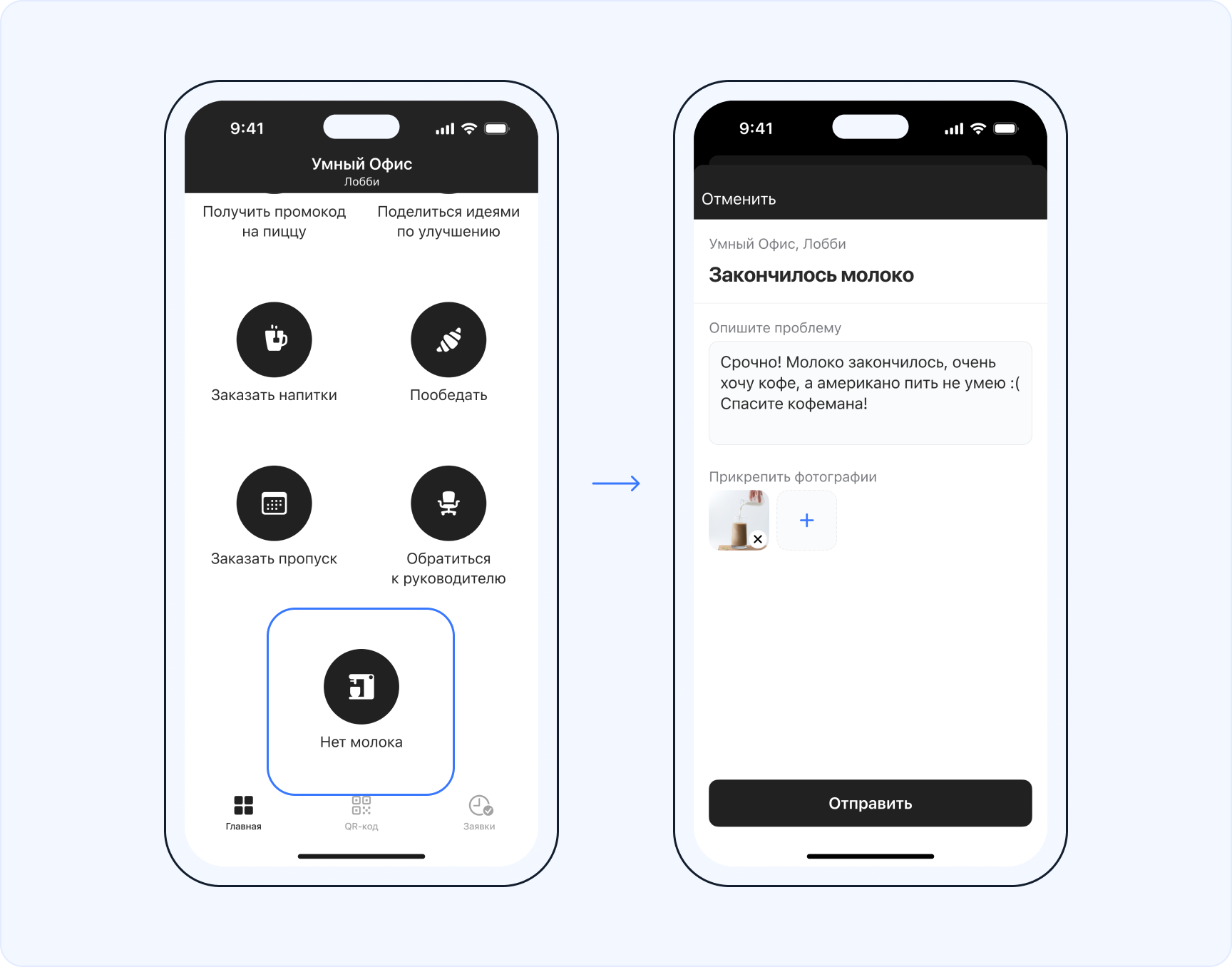 9:41

Умный Офис
Лобби

Получить промокод на пиццу

Поделиться идеями по улучшению

Заказать напитки

Пообедать

Заказать пропуск

Обратиться к руководителю

Нет молока

Главная

QR-код

Заявки

9:41

Отменить

Умный Офис, Лобби

Закончилось молоко

Опишите проблему

Срочно! Молоко закончилось, очень хочу кофе, а американо пить не умею :( Спасите кофемана!

Прикрепить фотографии

+

Отправить